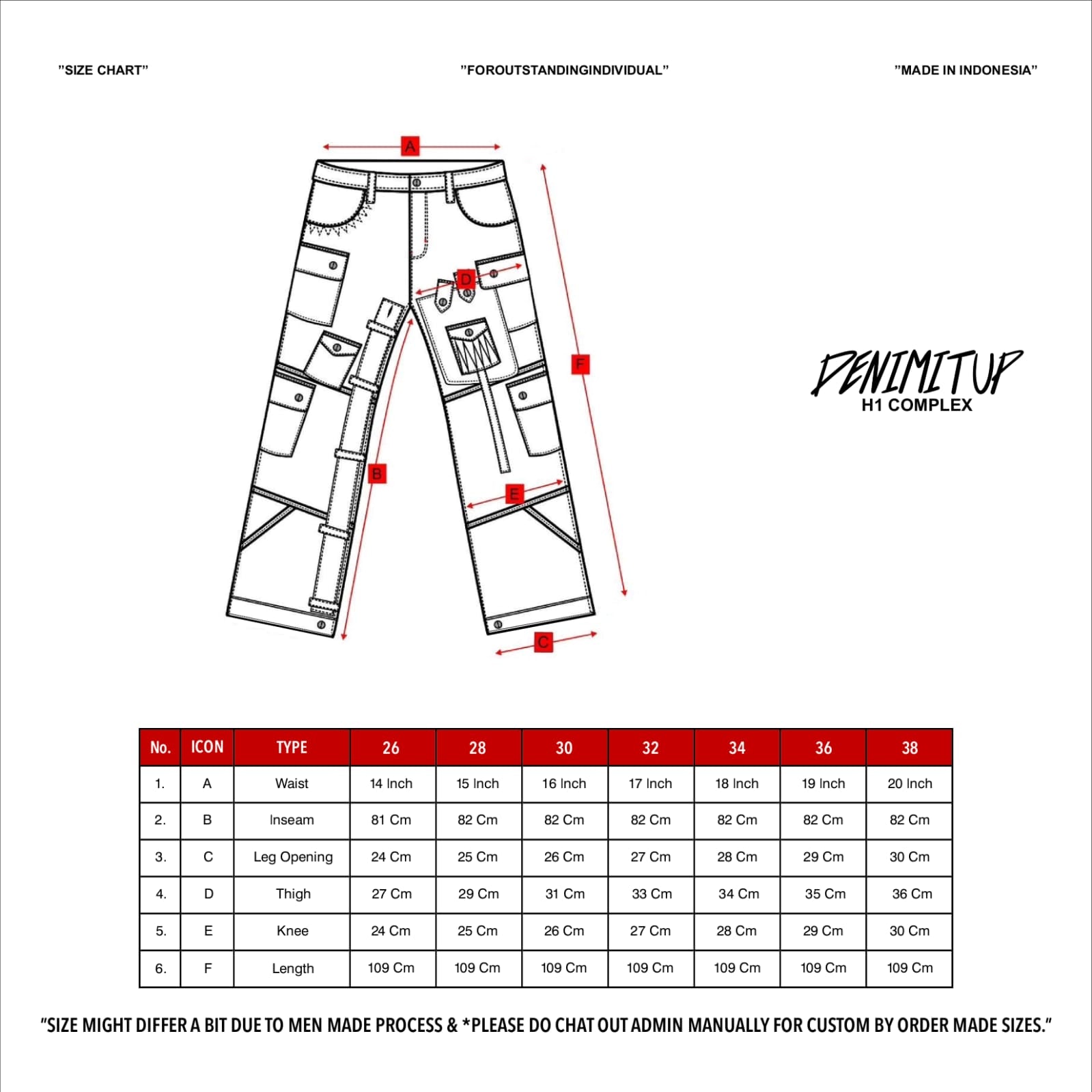 "SIZE CHART"

"FOROUTSTANDINGINDIVIDUAL"

"MADE IN INDONESIA"

A

D

F

B

E

C

DENIMITUP
H1 COMPLEX

| No. | ICON | TYPE | 26 | 28 | 30 | 32 | 34 | 36 | 38 |
|---|---|---|---|---|---|---|---|---|---|
| 1. | A | Waist | 14 Inch | 15 Inch | 16 Inch | 17 Inch | 18 Inch | 19 Inch | 20 Inch |
| 2. | B | Inseam | 81 Cm | 82 Cm | 82 Cm | 82 Cm | 82 Cm | 82 Cm | 82 Cm |
| 3. | C | Leg Opening | 24 Cm | 25 Cm | 26 Cm | 27 Cm | 28 Cm | 29 Cm | 30 Cm |
| 4. | D | Thigh | 27 Cm | 29 Cm | 31 Cm | 33 Cm | 34 Cm | 35 Cm | 36 Cm |
| 5. | E | Knee | 24 Cm | 25 Cm | 26 Cm | 27 Cm | 28 Cm | 29 Cm | 30 Cm |
| 6. | F | Length | 109 Cm | 109 Cm | 109 Cm | 109 Cm | 109 Cm | 109 Cm | 109 Cm |

"SIZE MIGHT DIFFER A BIT DUE TO MEN MADE PROCESS & *PLEASE DO CHAT OUT ADMIN MANUALLY FOR CUSTOM BY ORDER MADE SIZES."