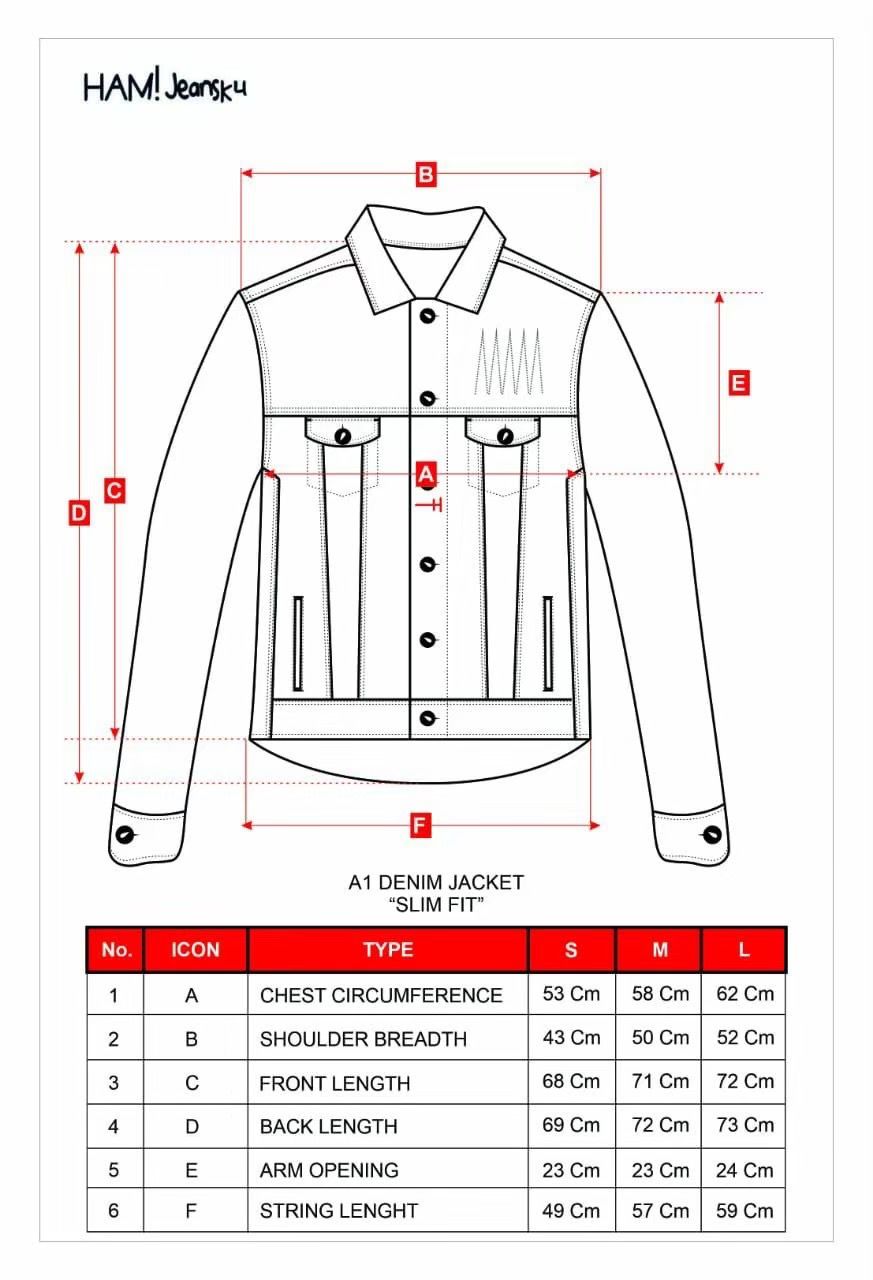 HAM! Jeansku

B

E

A

C

D

F

A1 DENIM JACKET
"SLIM FIT"

| No. | ICON | TYPE | S | M | L |
|---|---|---|---|---|---|
| 1 | A | CHEST CIRCUMFERENCE | 53 Cm | 58 Cm | 62 Cm |
| 2 | B | SHOULDER BREADTH | 43 Cm | 50 Cm | 52 Cm |
| 3 | C | FRONT LENGTH | 68 Cm | 71 Cm | 72 Cm |
| 4 | D | BACK LENGTH | 69 Cm | 72 Cm | 73 Cm |
| 5 | E | ARM OPENING | 23 Cm | 23 Cm | 24 Cm |
| 6 | F | STRING LENGHT | 49 Cm | 57 Cm | 59 Cm |